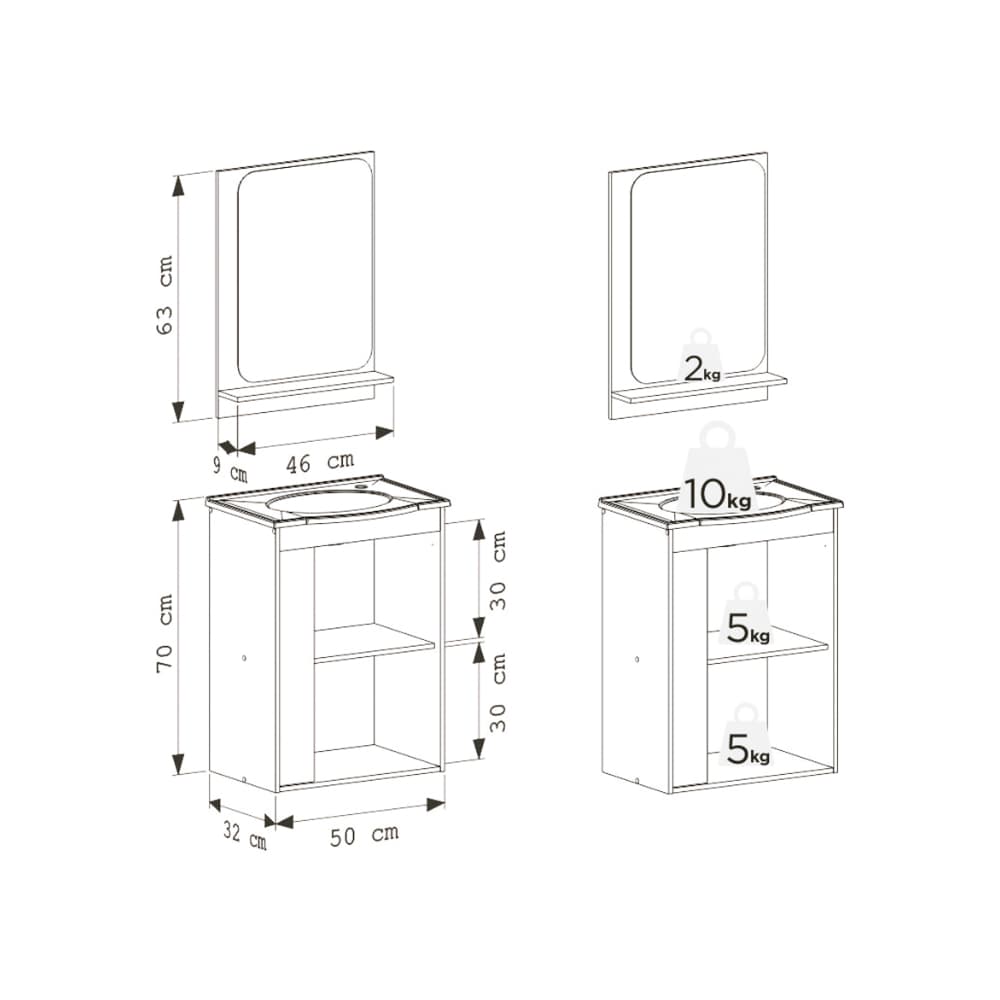 63 cm

9 cm

46 cm

70 cm

30 cm

30 cm

32 cm

50 cm

2kg

10kg

5kg

5kg